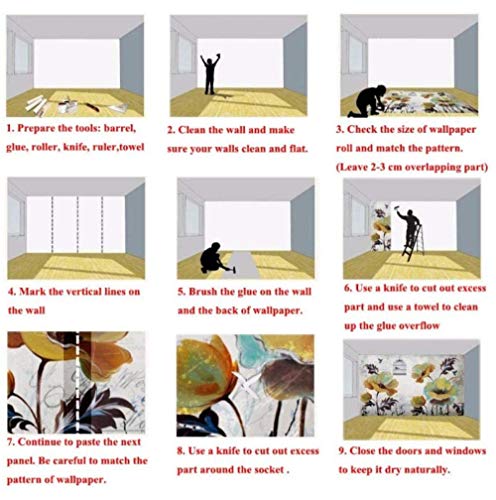 1. Prepare the tools: barrel, glue, roller, knife, ruler,towel

2. Clean the wall and make sure your walls clean and flat.

3. Check the size of wallpaper roll and match the pattern. (Leave 2-3 cm overlapping part)

4. Mark the vertical lines on the wall

5. Brush the glue on the wall and the back of wallpaper.

6. Use a knife to cut out excess part and use a towel to clean up the glue overflow

7. Continue to paste the next panel. Be careful to match the pattern of wallpaper.

8. Use a knife to cut out excess part around the socket .

9. Close the doors and windows to keep it dry naturally.